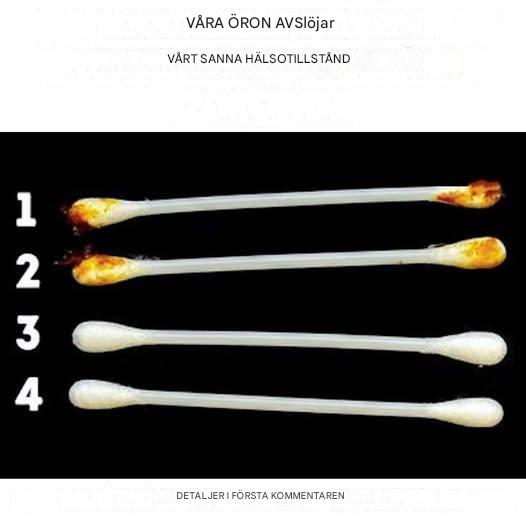 VÅRA ÖRON AVSlöjar

VÅRT SANNA HÄLSOTILLSTÅND

1

2

3

4

DETALJER I FÖRSTA KOMMENTAREN